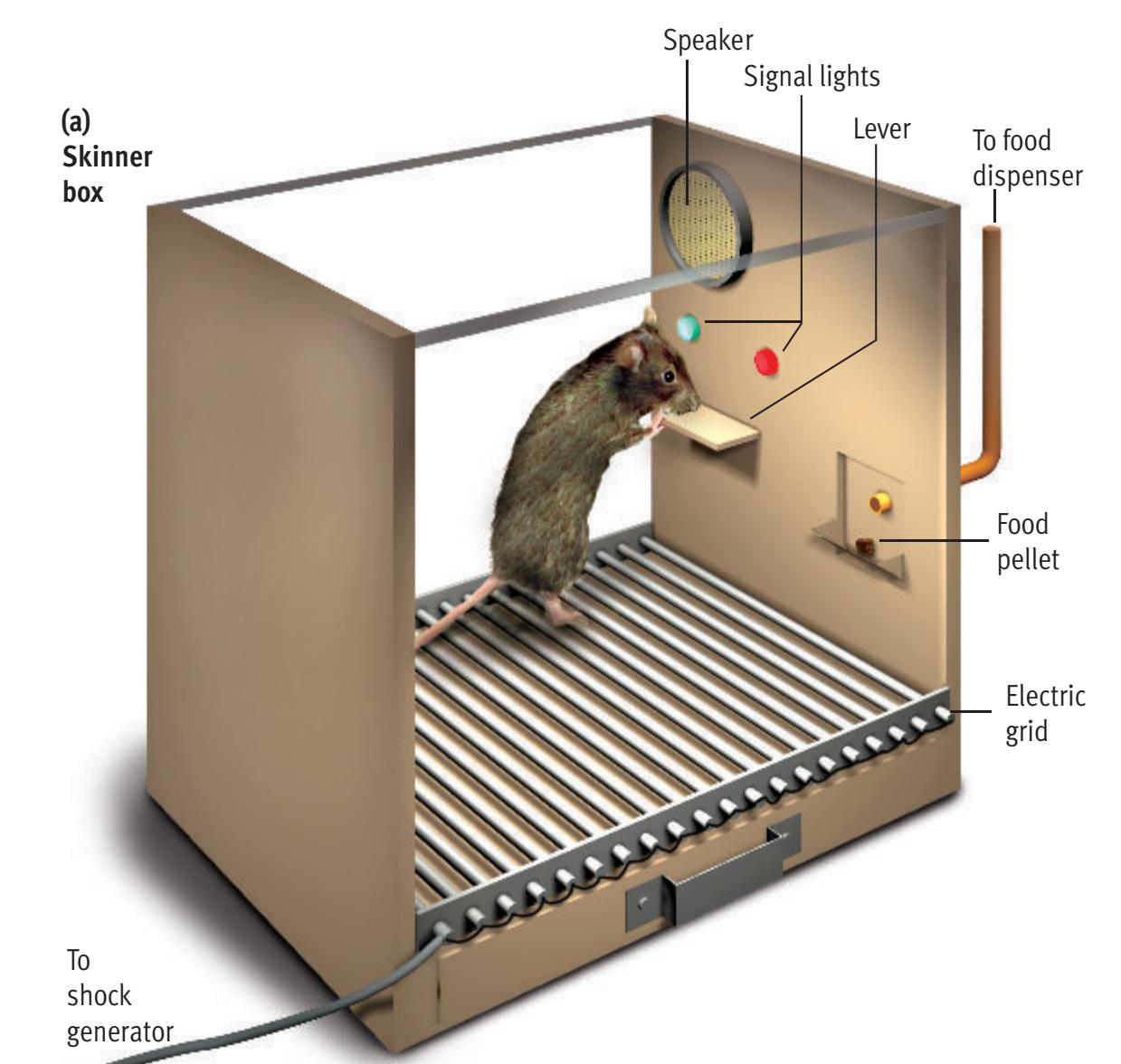 (a)
Skinner box

Speaker

Signal lights

Lever

To food dispenser

Food pellet

Electric grid

To shock generator