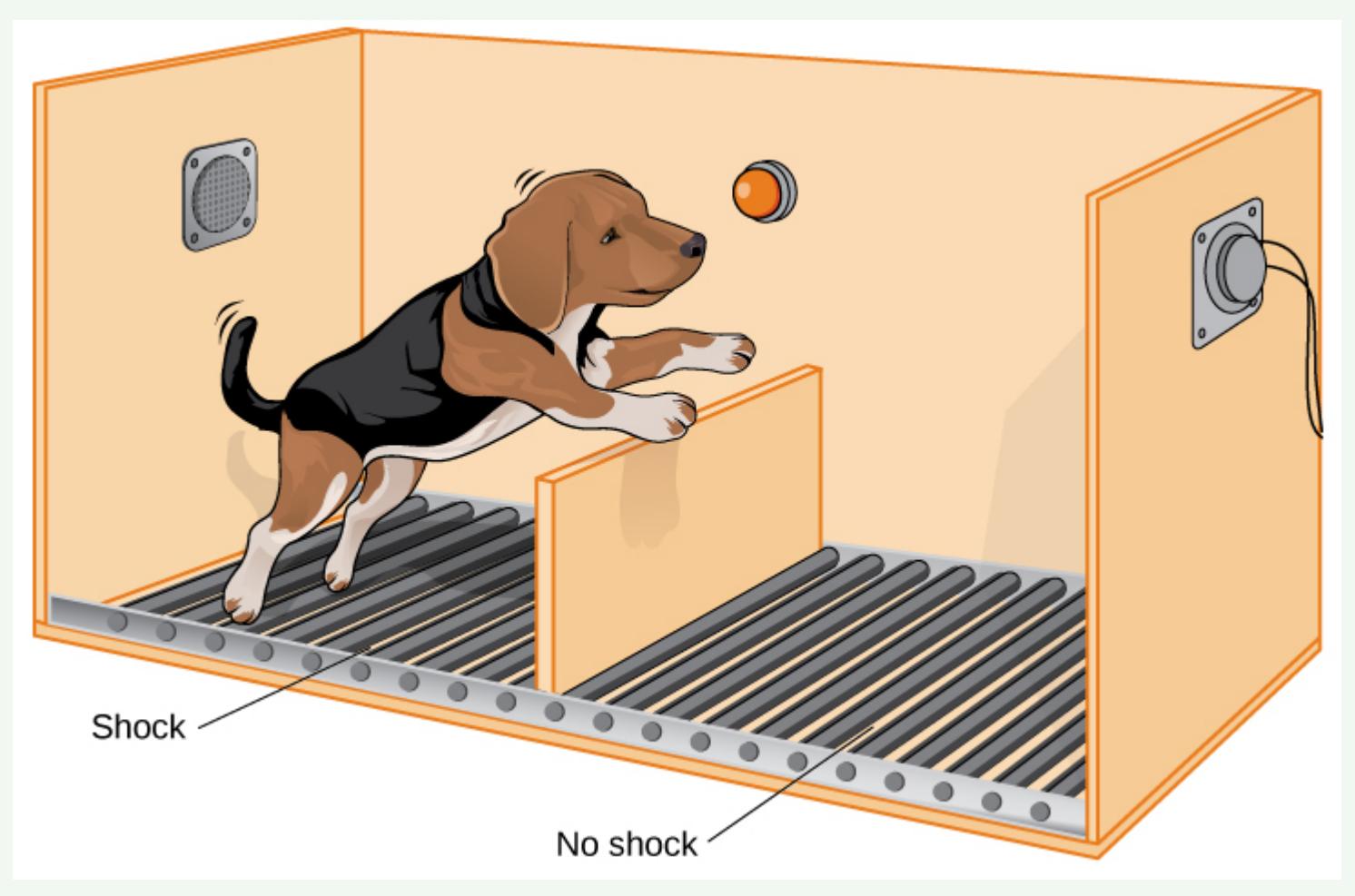 Shock

No shock