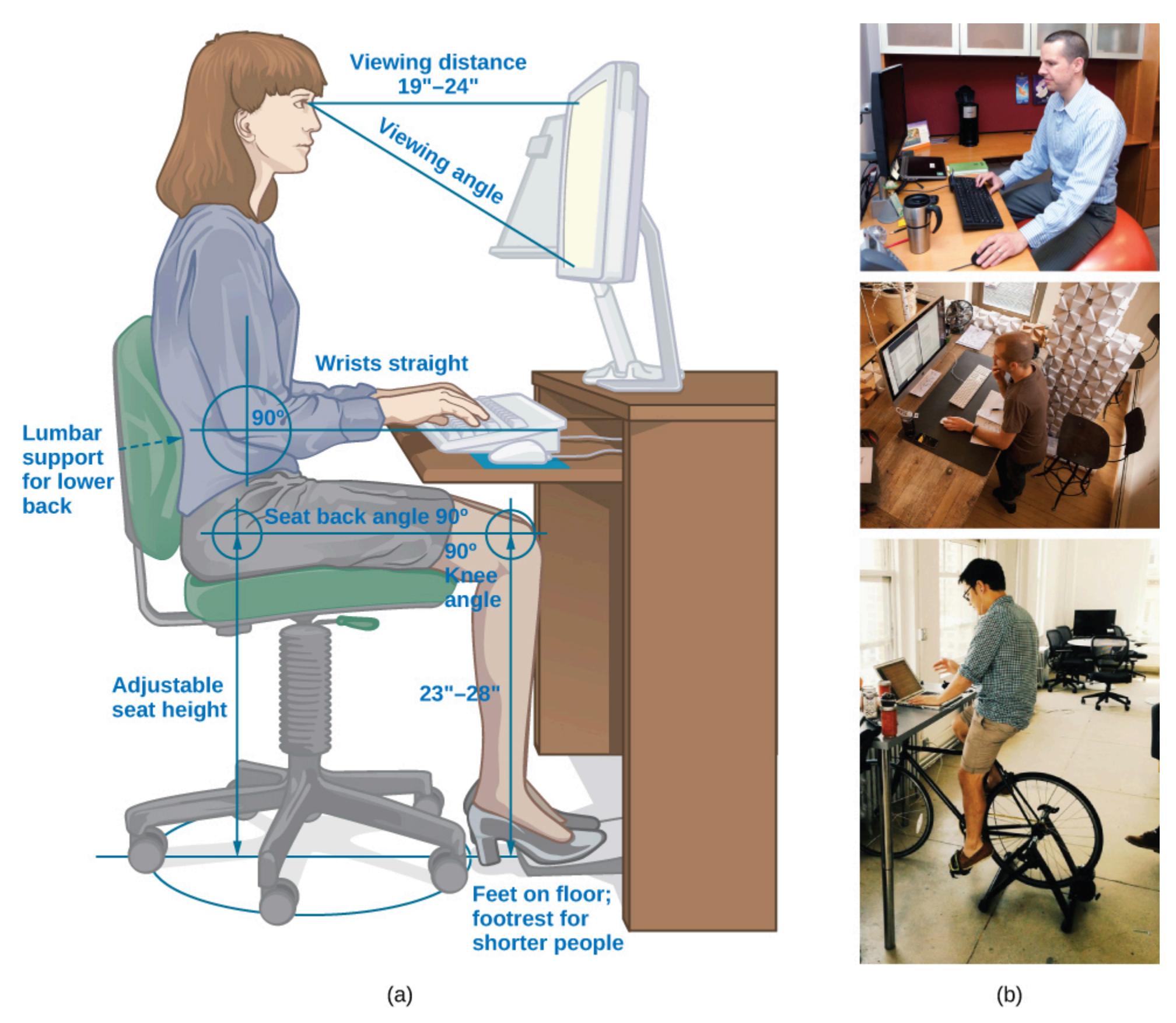 Viewing distance 19"–24"

Viewing angle

Wrists straight

90º

Lumbar support for lower back

Seat back angle 90º

90º Knee angle

Adjustable seat height

23"–28"

Feet on floor; footrest for shorter people

(a)

(b)