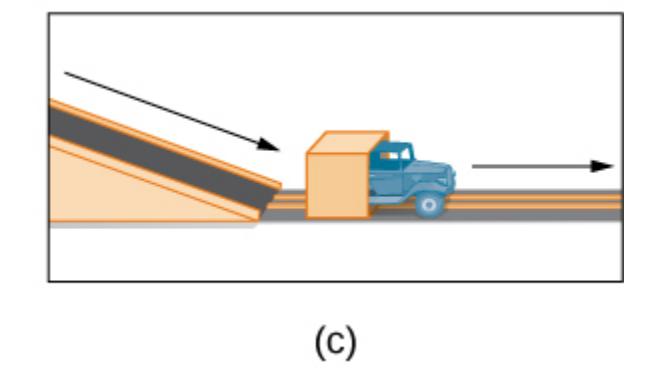 (c)