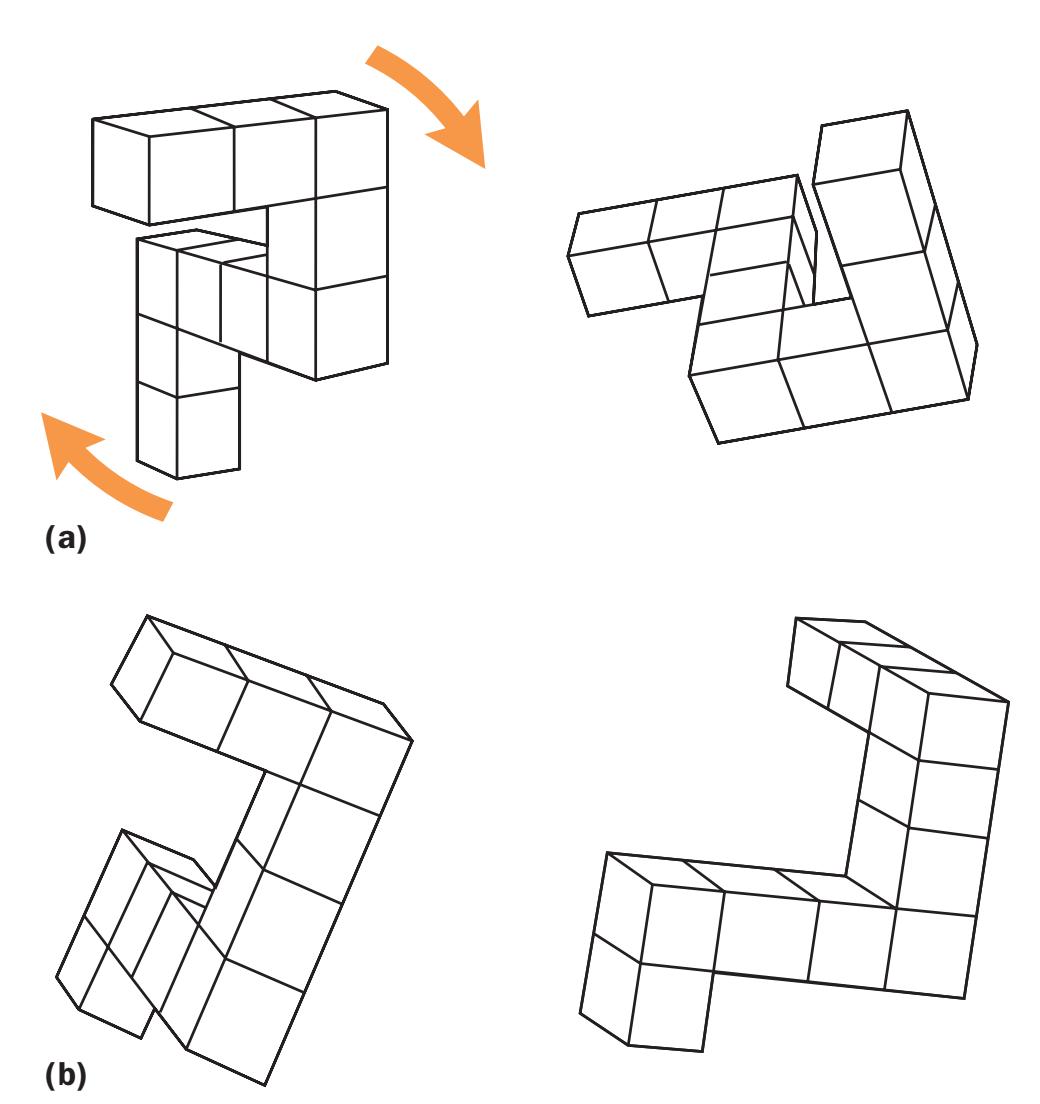 (a)

(b)