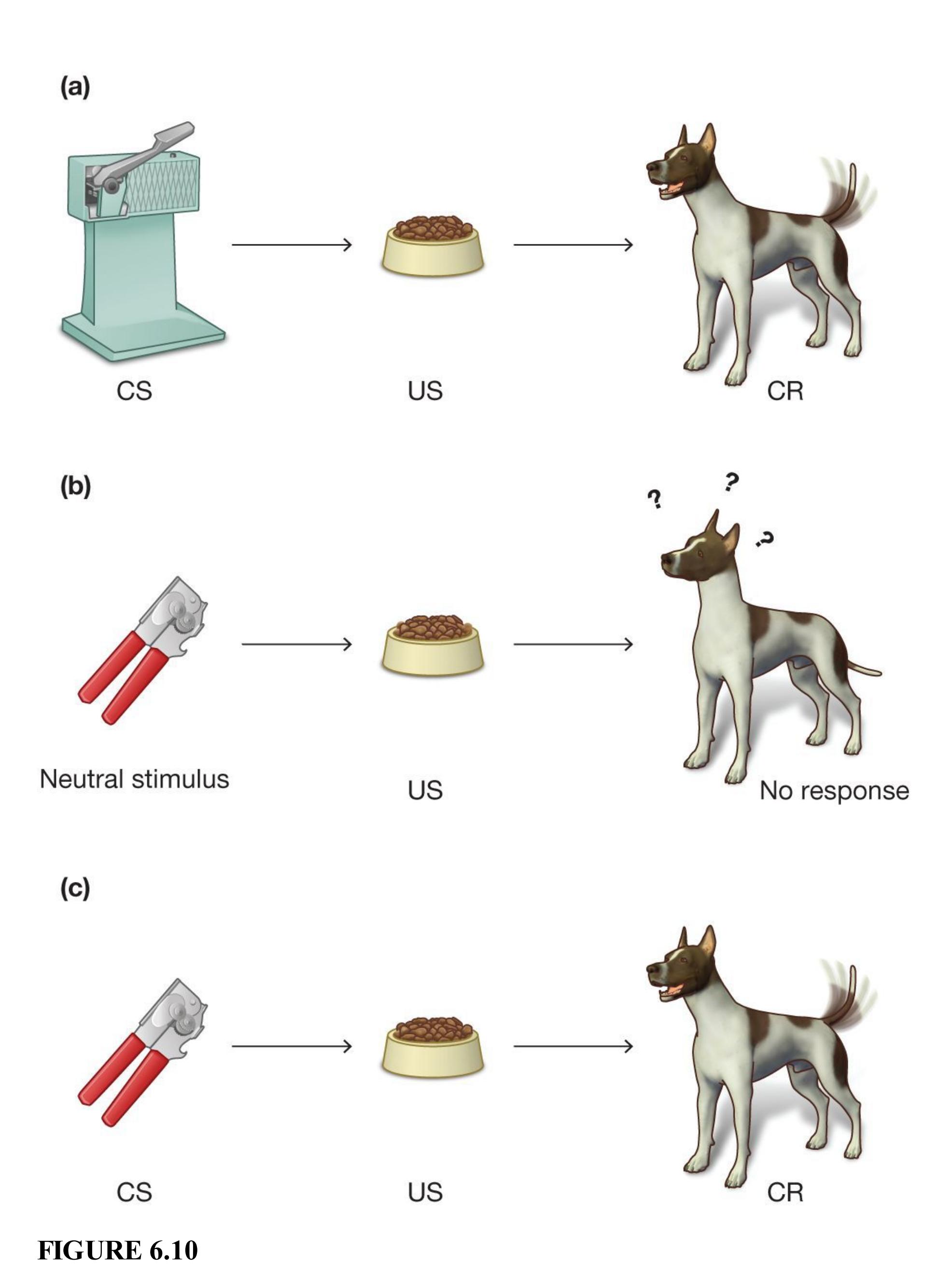 (a)

CS

US

CR

(b)

?

?

?

Neutral stimulus

US

No response

(c)

CS

US

CR

FIGURE 6.10