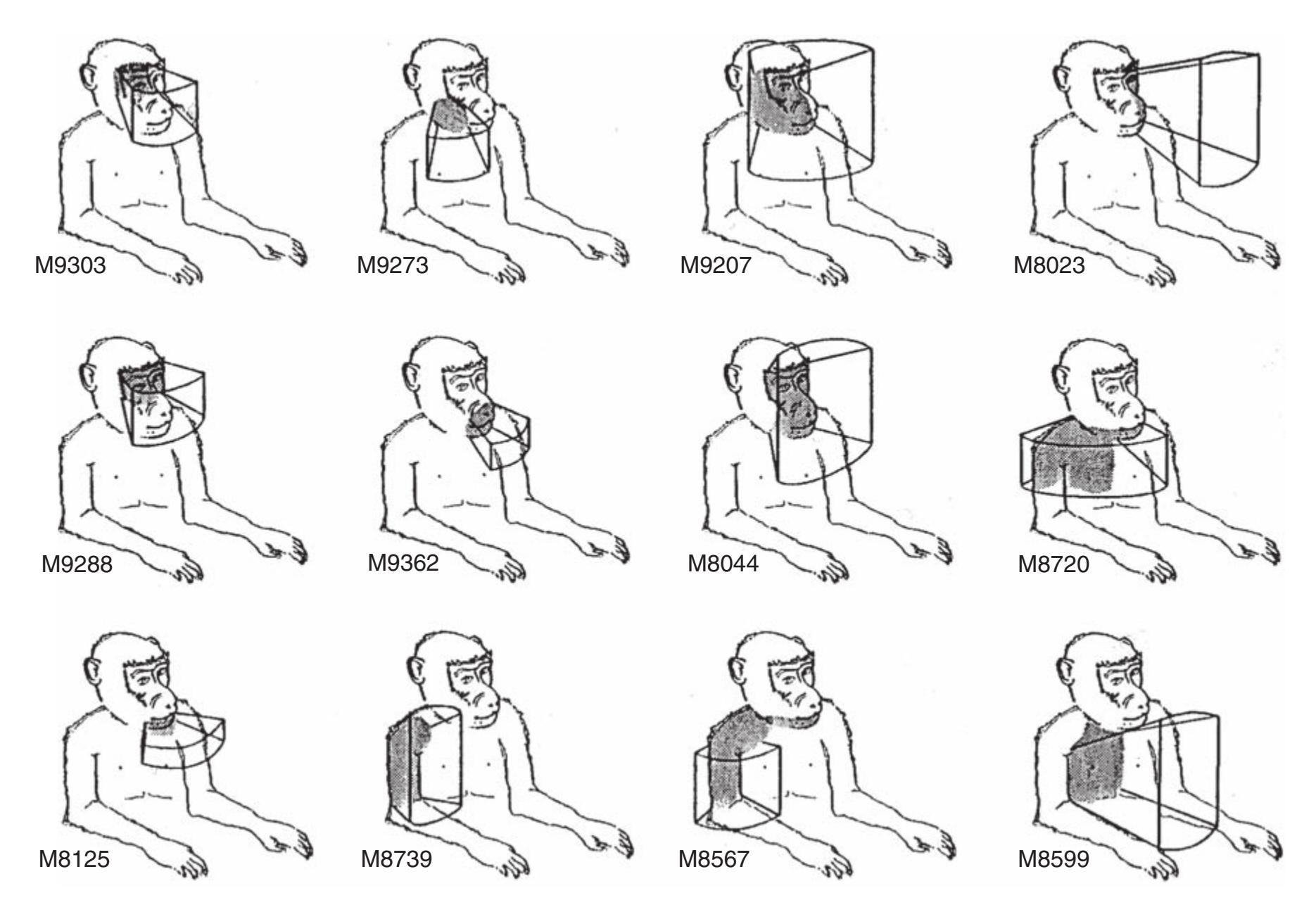 M9303
M9273
M9207
M8023

M9288
M9362
M8044
M8720

M8125
M8739
M8567
M8599