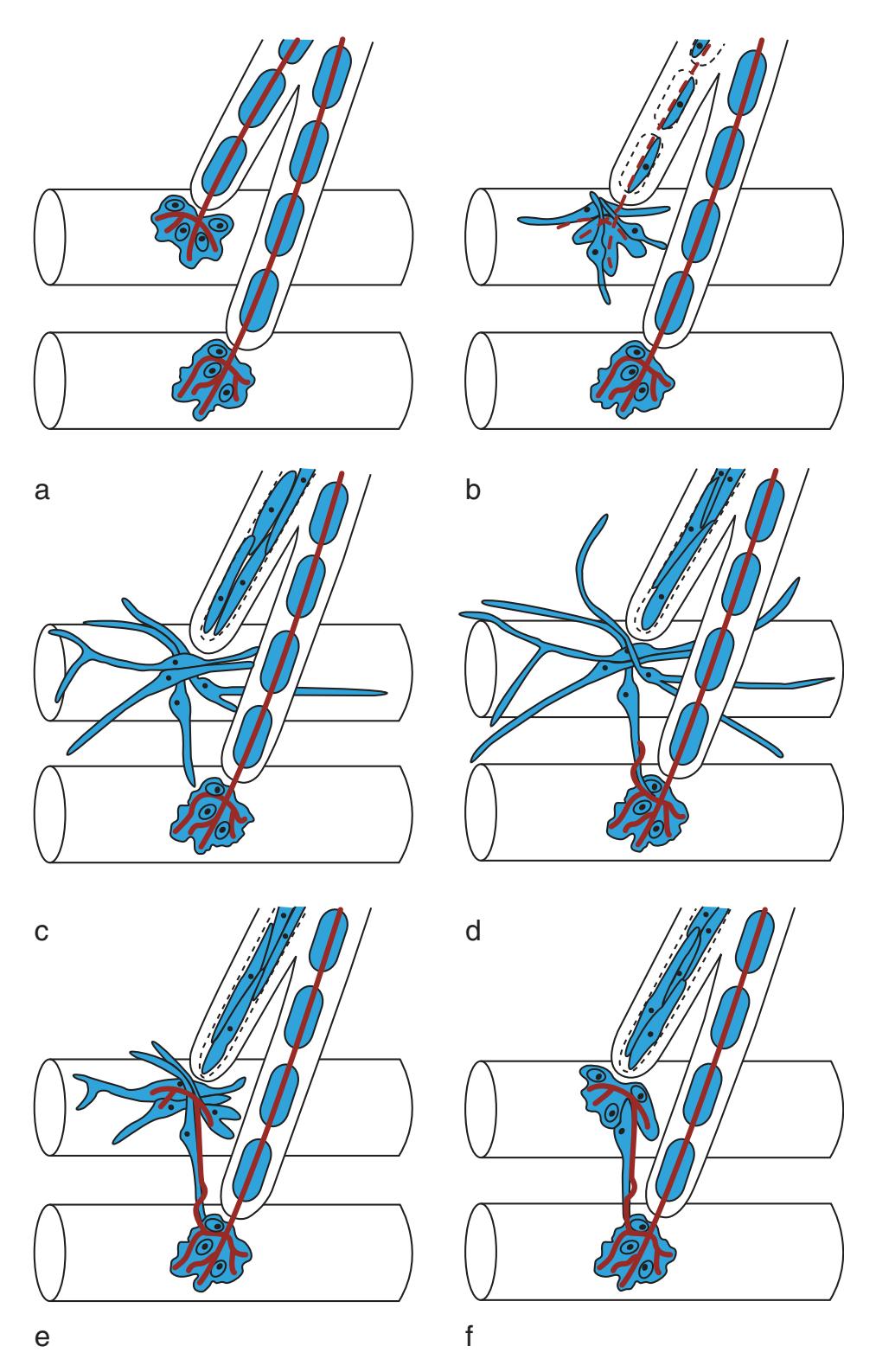 a

b

c

d

e

f