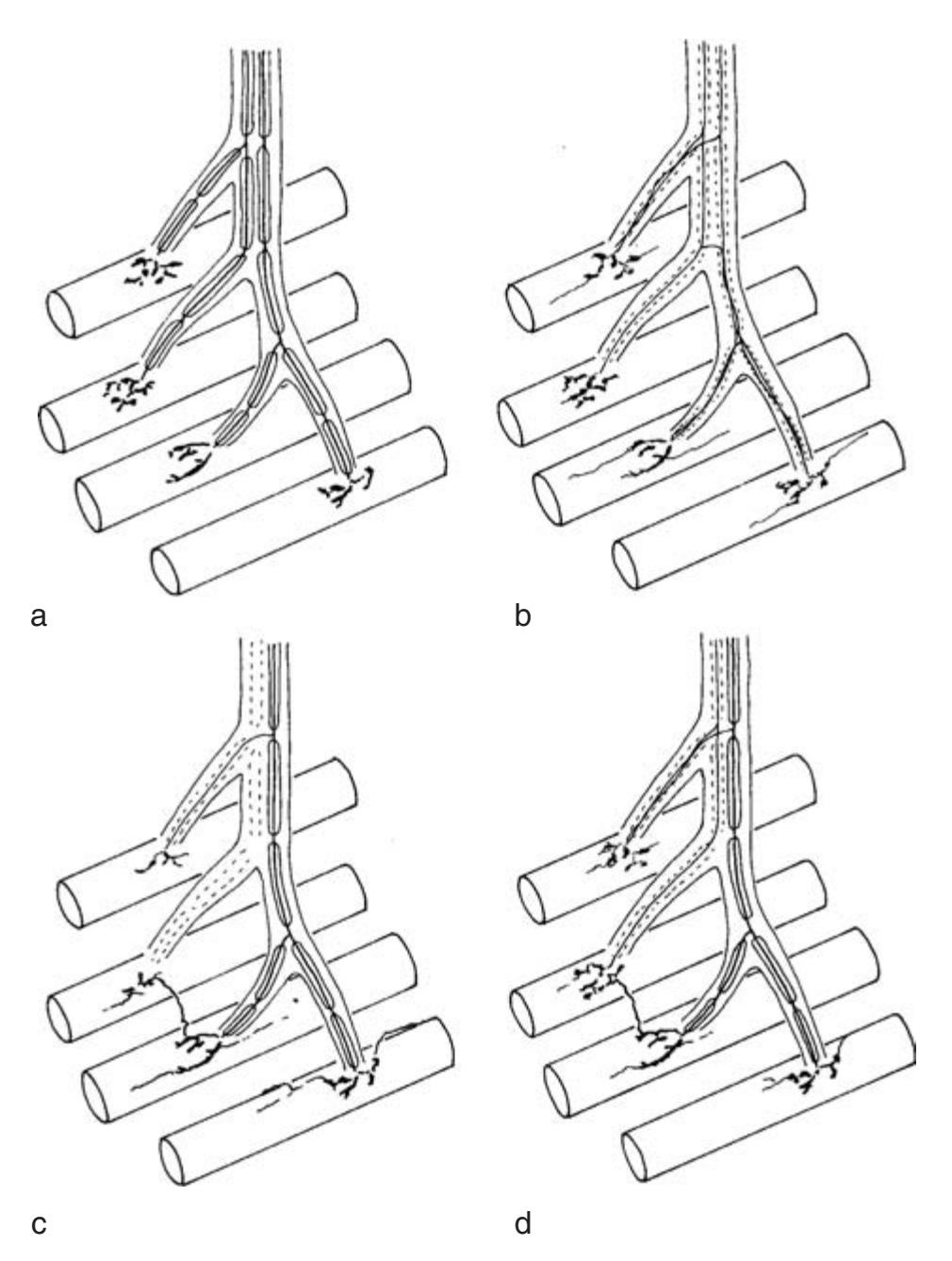 a

b

c

d