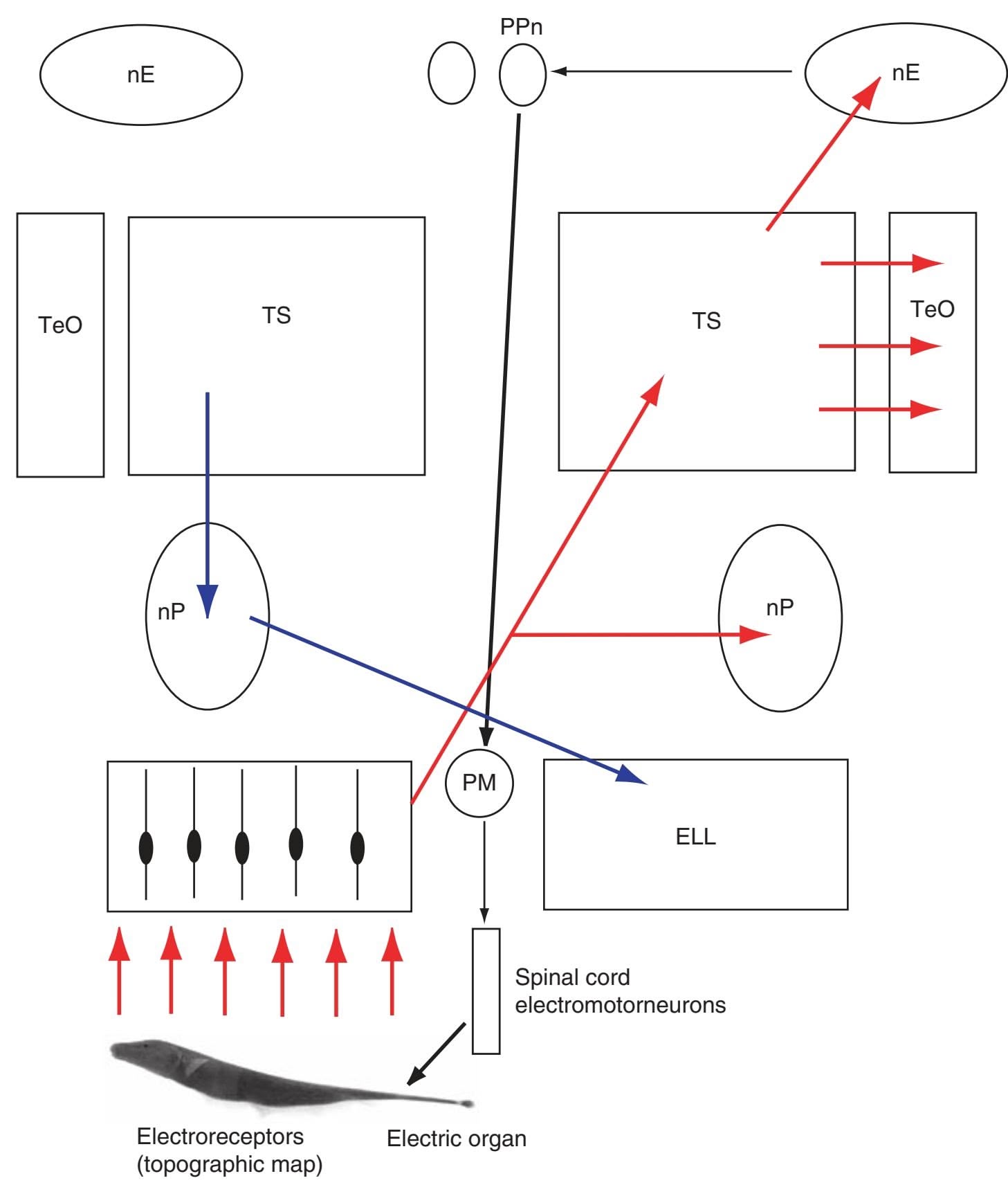 PPn

nE

nE

TeO

TS

TS

TeO

nP

nP

PM

ELL

Spinal cord electromotorneurons

Electroreceptors (topographic map)

Electric organ