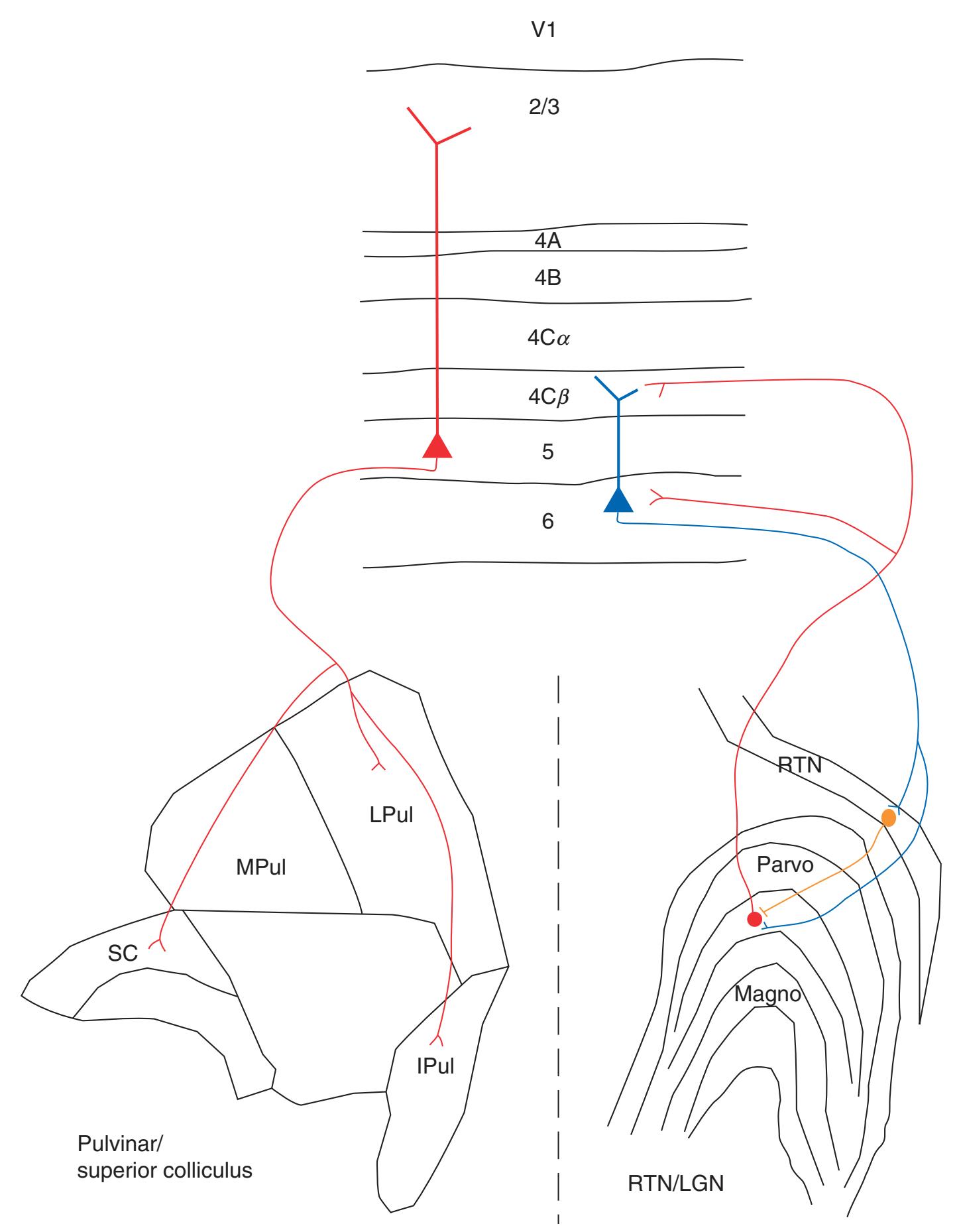 V1

2/3

4A

4B

4C$\alpha$

4C$\beta$

5

6

LPul

MPul

SC

IPul

Pulvinar/
superior colliculus

RTN

Parvo

Magno

RTN/LGN