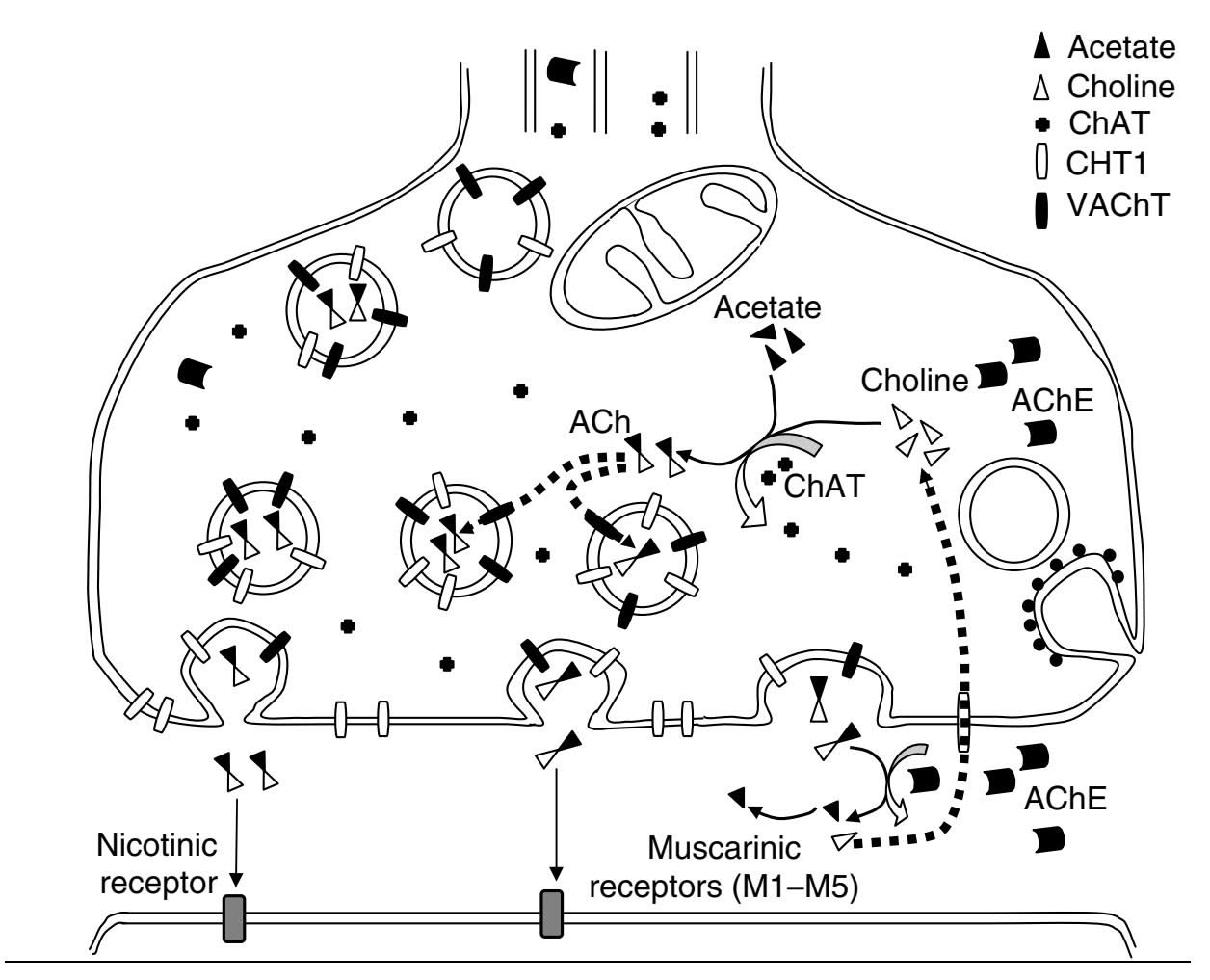 Acetate
Choline
ChAT
CHT1
VAChT

Acetate
Choline
AChE
ACh
ChAT

AChE
Nicotinic receptor
Muscarinic receptors (M1–M5)