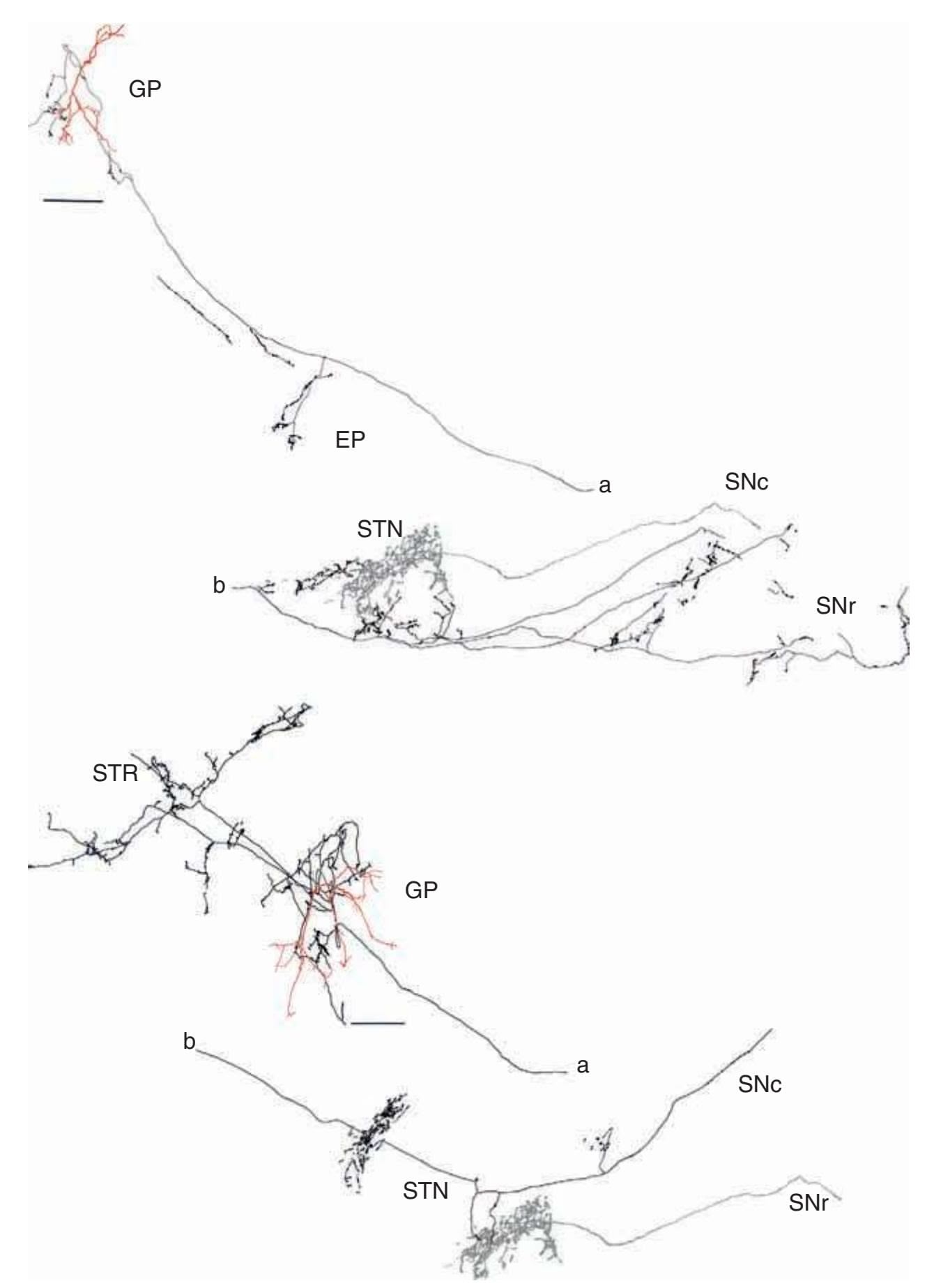 GP

EP

a

SNc

STN

b

SNr

STR

GP

b

a

SNc

STN

SNr