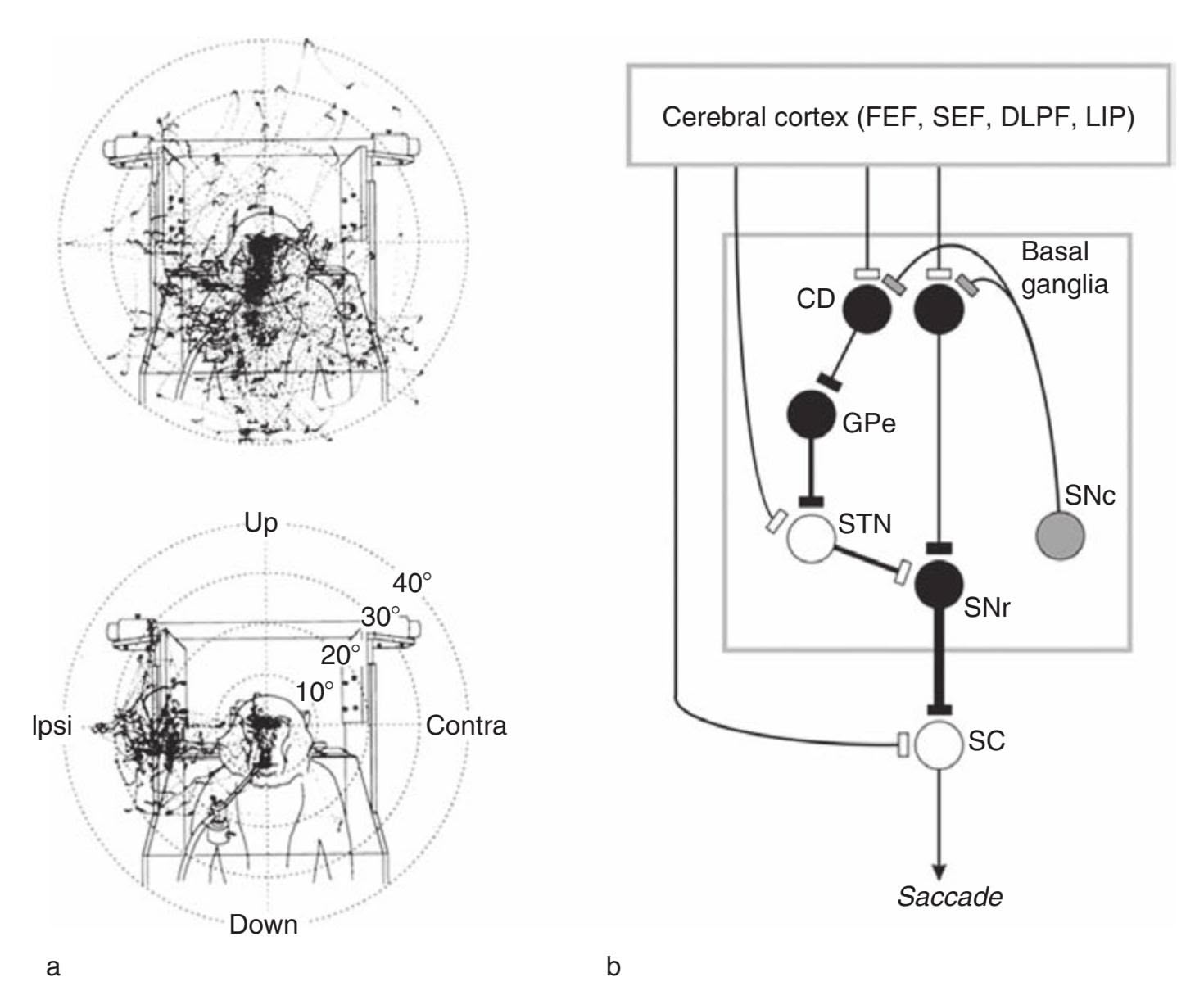 Up
40°
30°
20°
10°
Ipsi
Contra
Down
a

Cerebral cortex (FEF, SEF, DLPF, LIP)
Basal ganglia
CD
GPe
STN
SNc
SNr
SC
Saccade
b