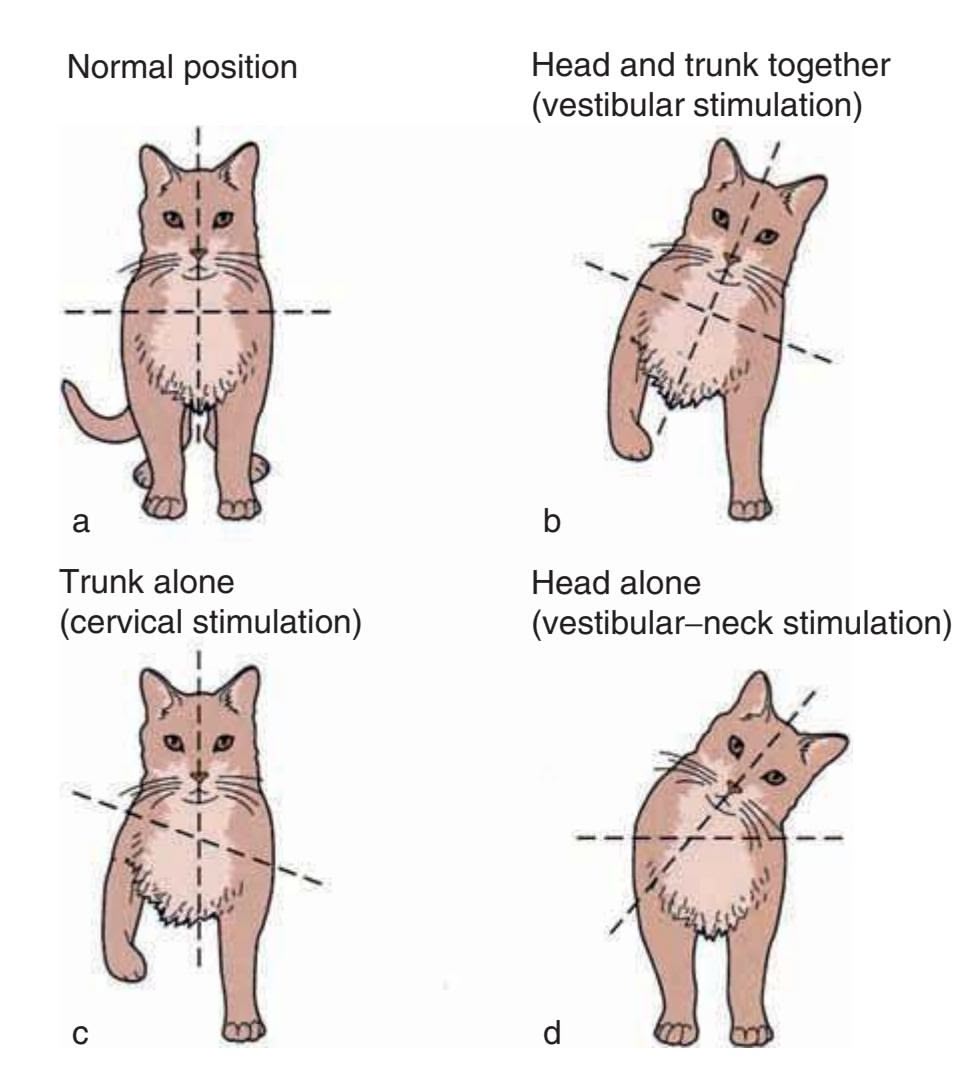 Normal position

a

Head and trunk together (vestibular stimulation)

b

Trunk alone (cervical stimulation)

c

Head alone (vestibular–neck stimulation)

d