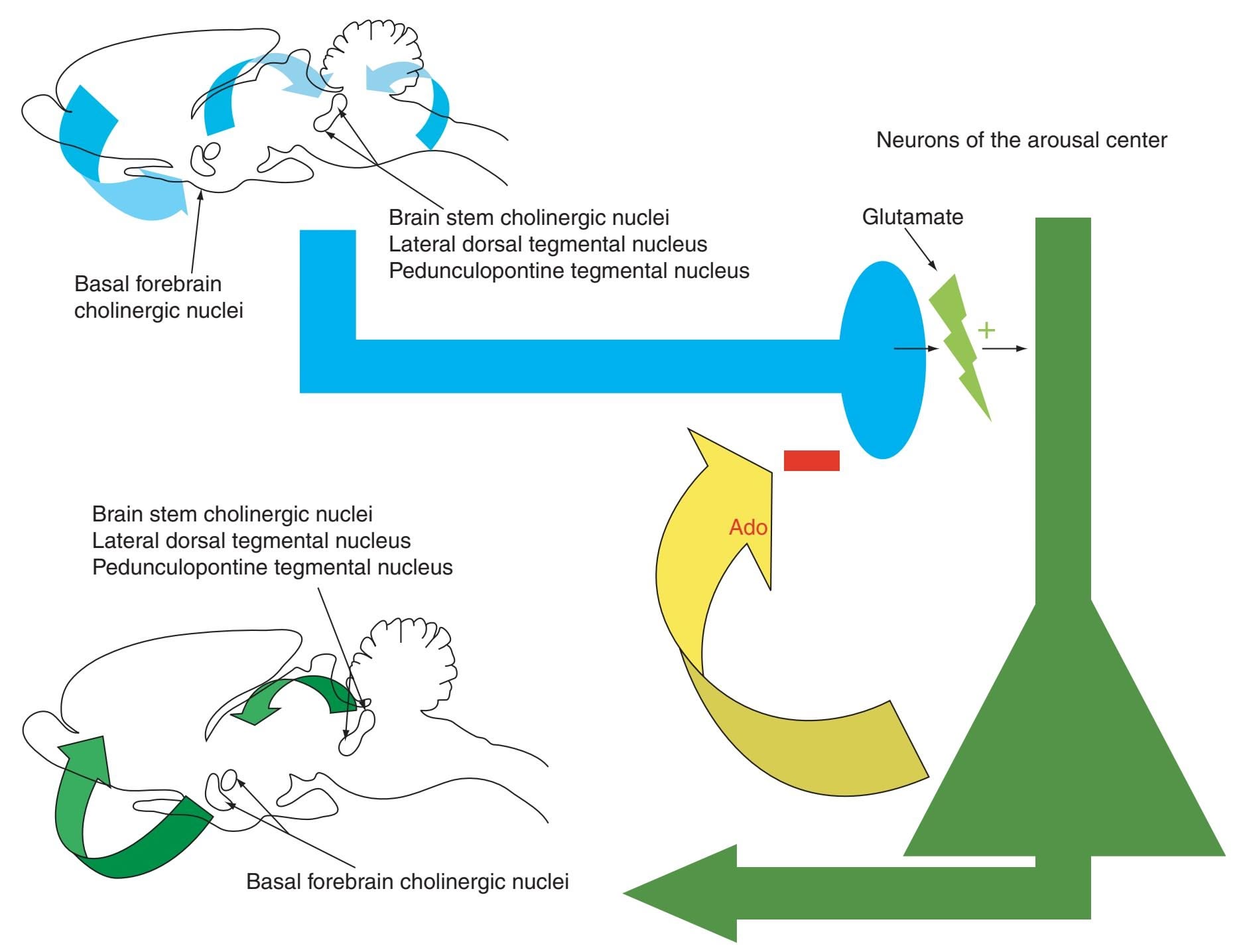 Neurons of the arousal center

Brain stem cholinergic nuclei
Lateral dorsal tegmental nucleus
Pedunculopontine tegmental nucleus

Glutamate

Basal forebrain cholinergic nuclei

+

Ado

Brain stem cholinergic nuclei
Lateral dorsal tegmental nucleus
Pedunculopontine tegmental nucleus

Basal forebrain cholinergic nuclei