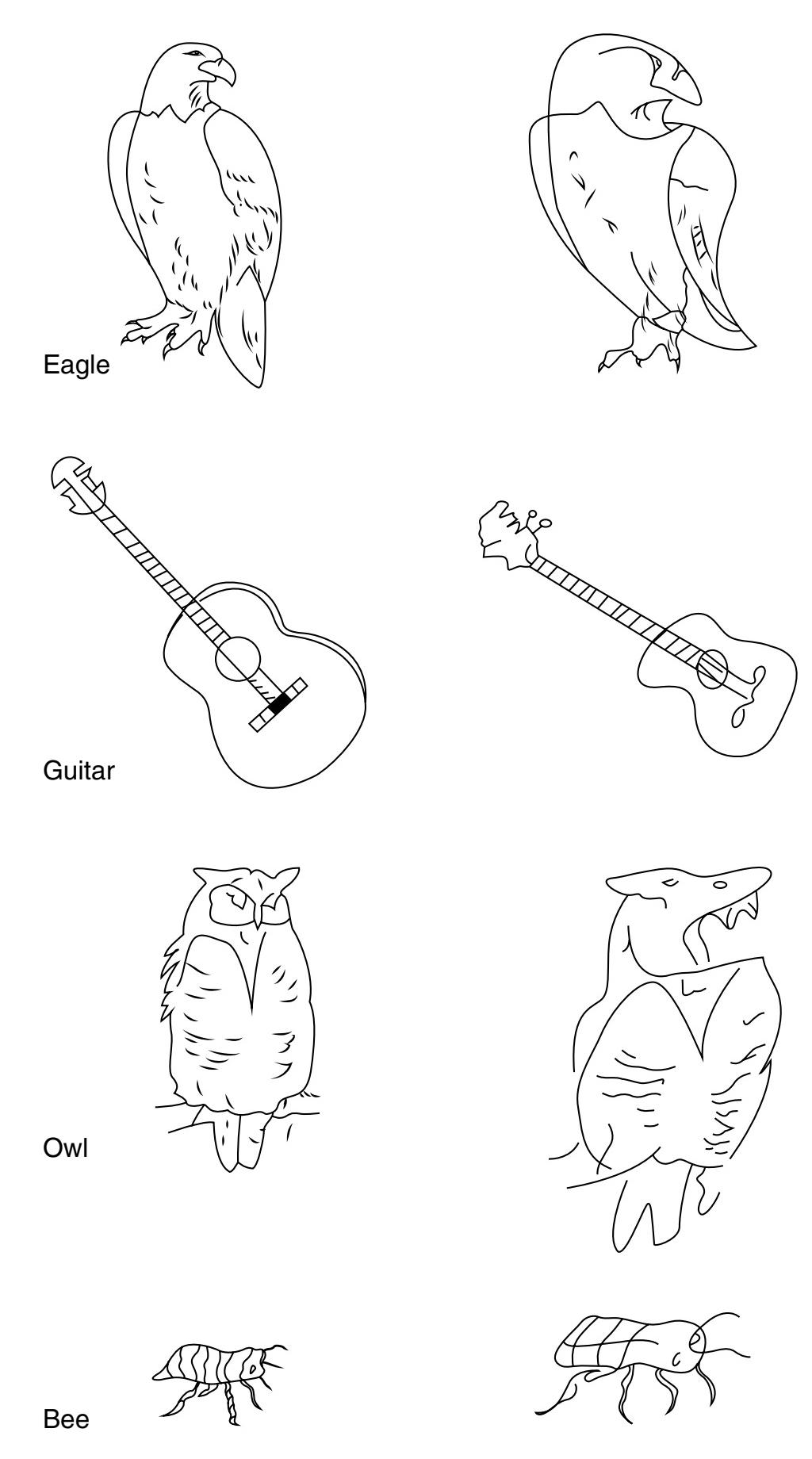 Eagle

Guitar

Owl

Bee