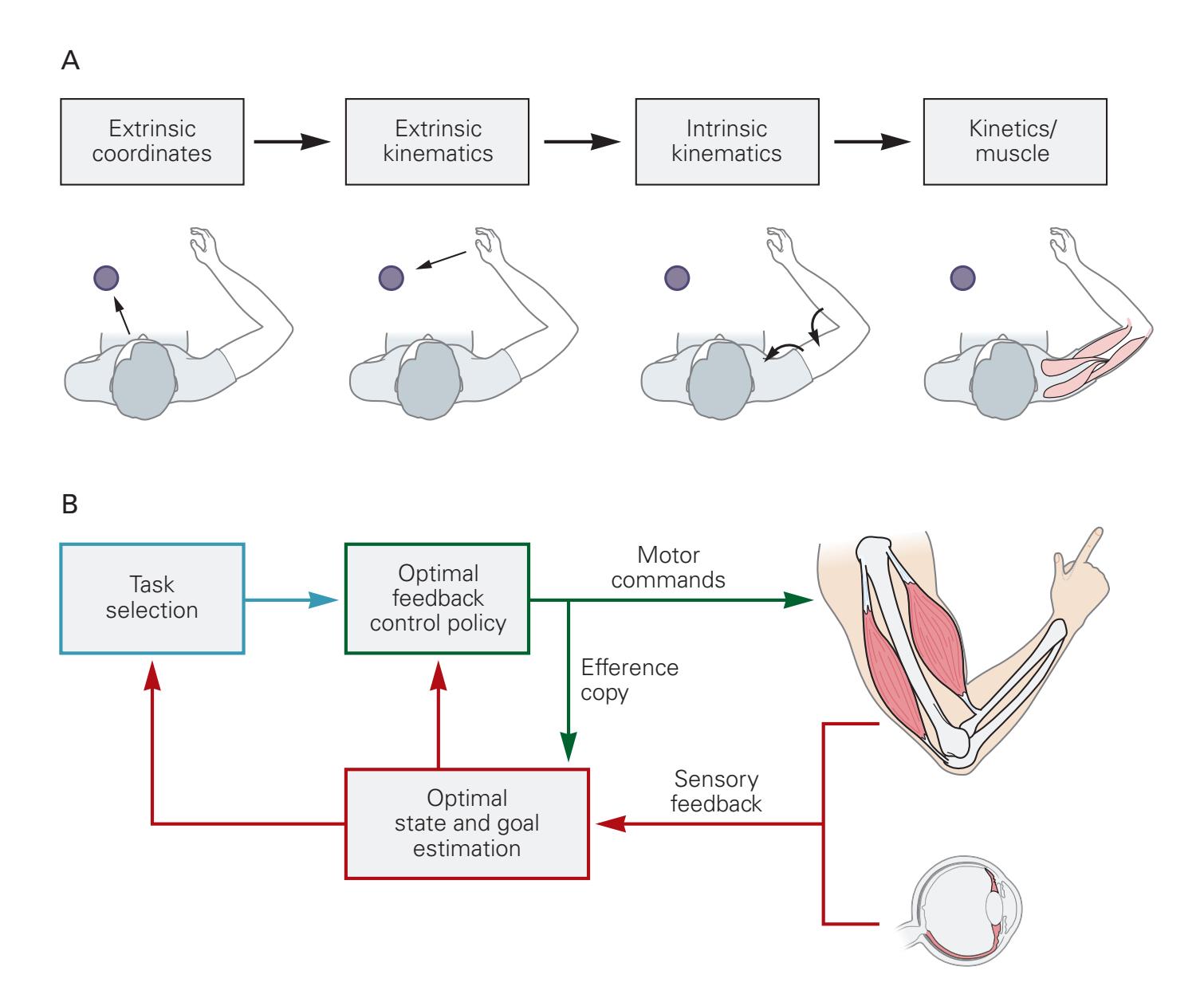 A

Extrinsic coordinates

Extrinsic kinematics

Intrinsic kinematics

Kinetics/ muscle

B

Task selection

Optimal feedback control policy

Motor commands

Efference copy

Optimal state and goal estimation

Sensory feedback