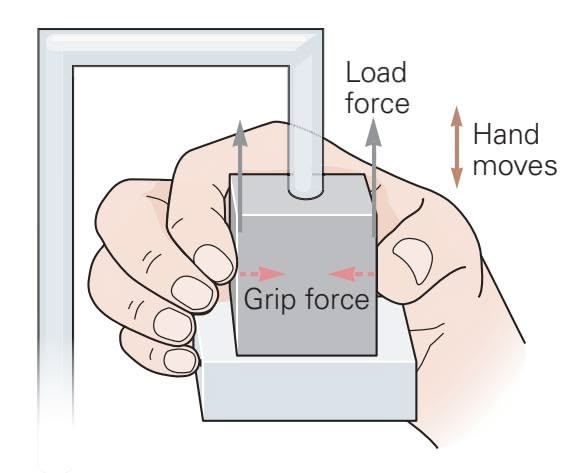 Load force

Hand moves

Grip force