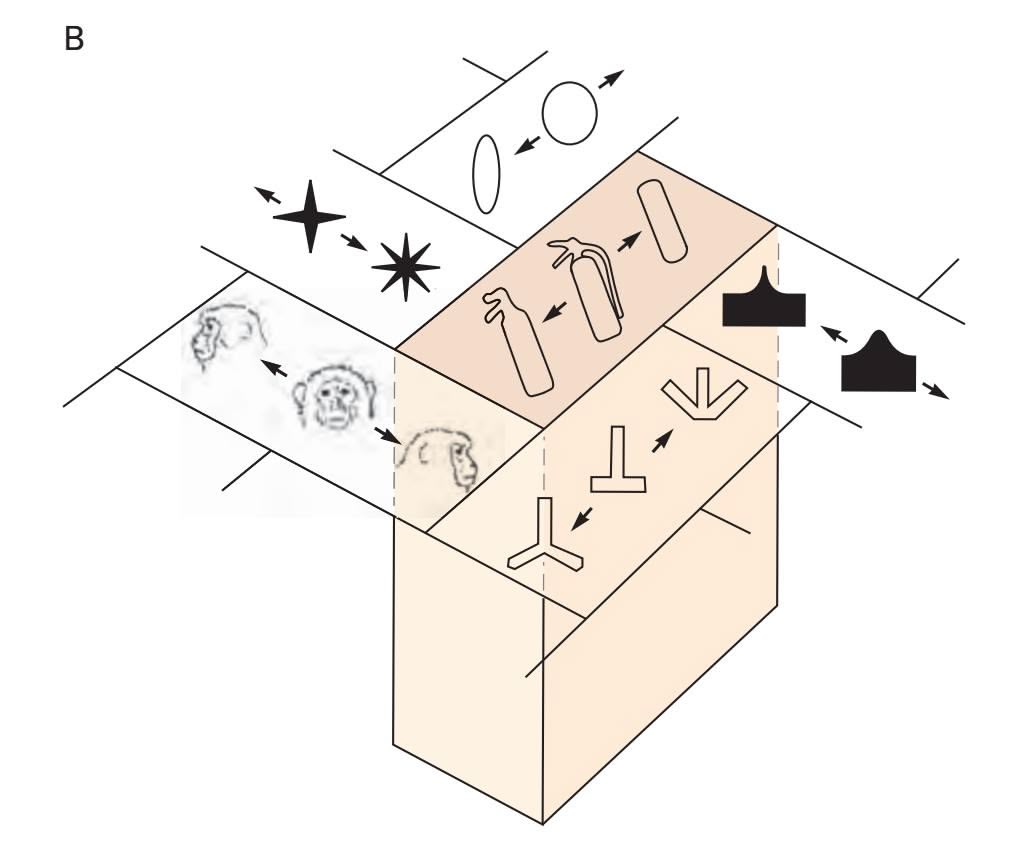 B