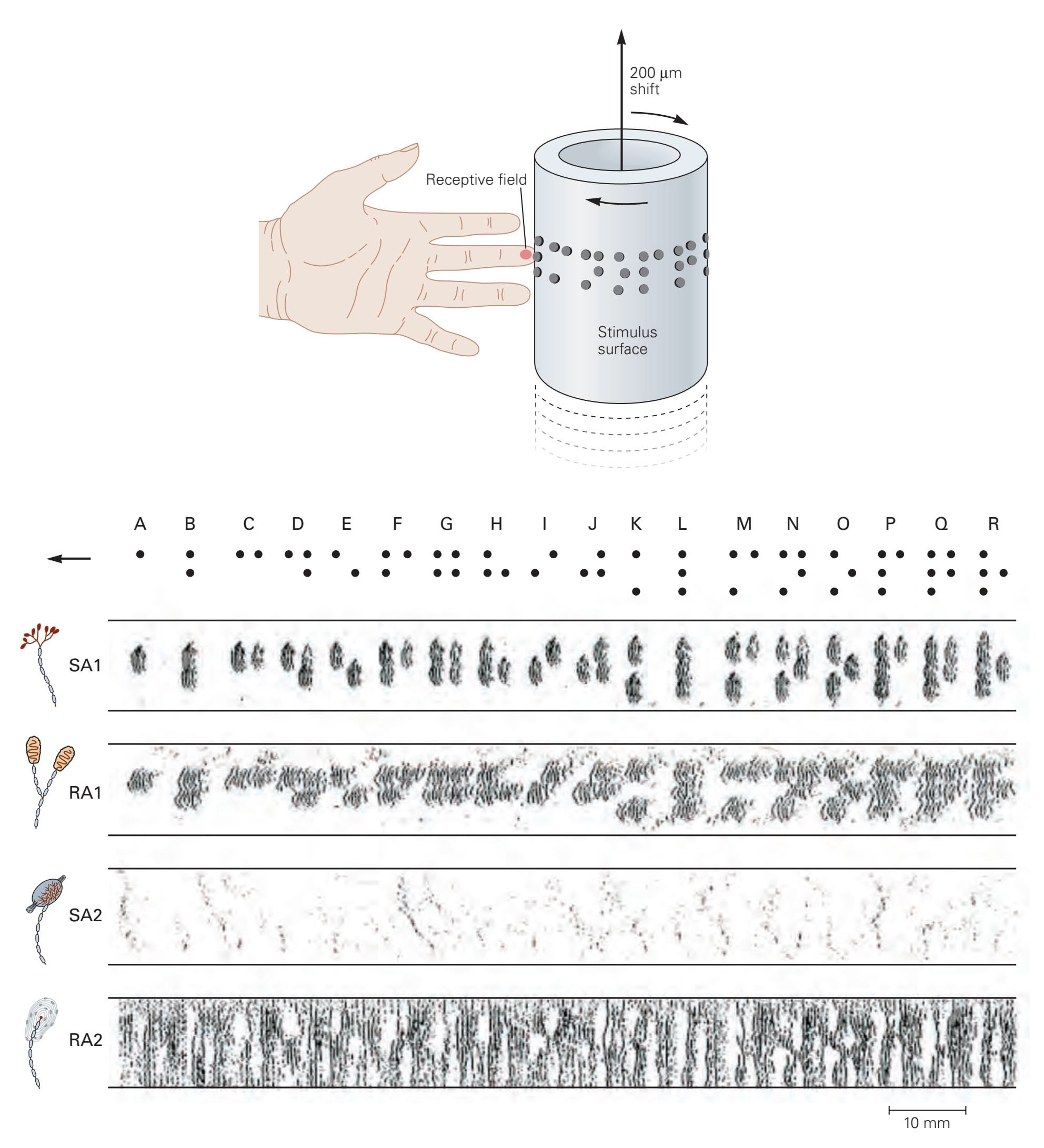 200 μm shift

Receptive field

Stimulus surface

A B C D E F G H I J K L M N O P Q R

SA1

RA1

SA2

RA2

10 mm