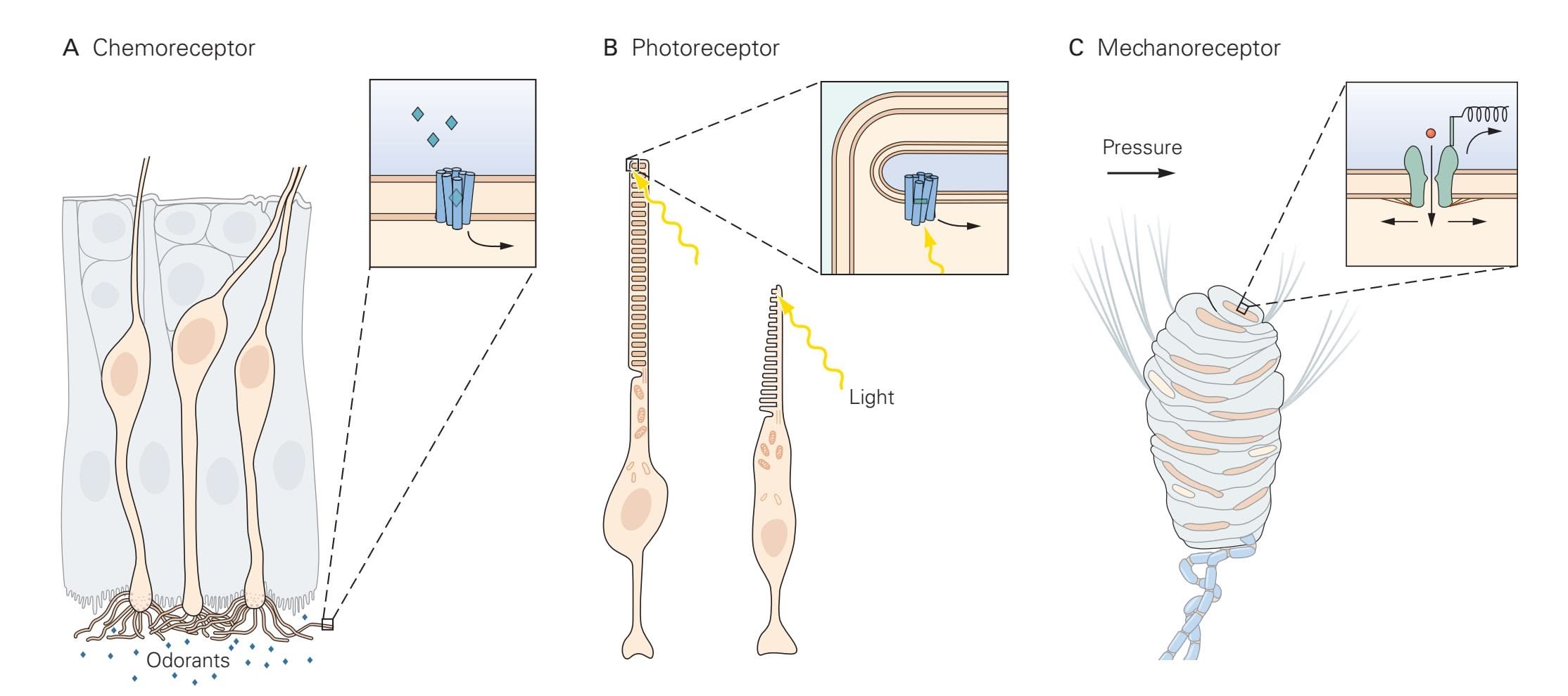 A Chemoreceptor

Odorants

B Photoreceptor

Light

C Mechanoreceptor

Pressure