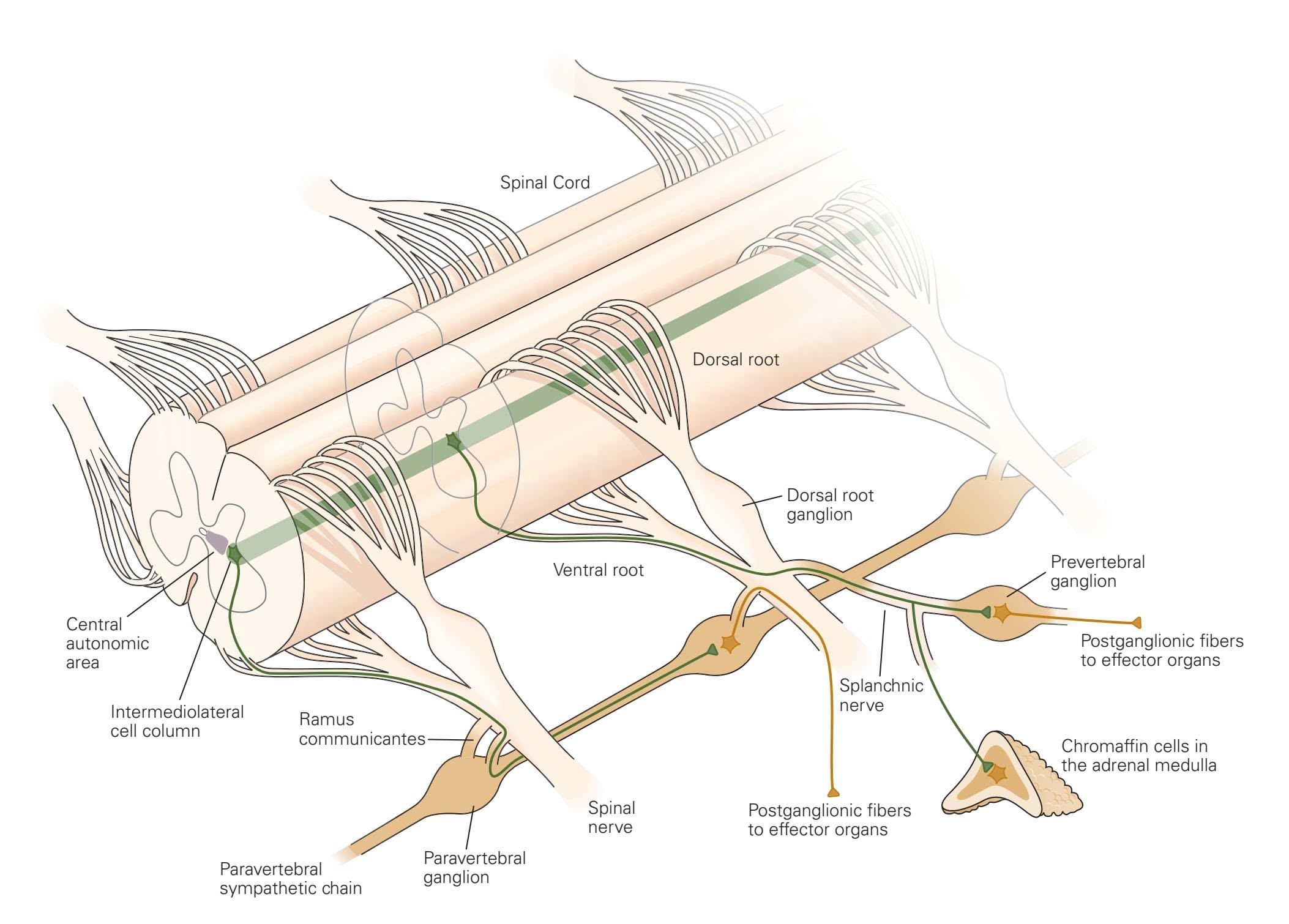 Spinal Cord

Dorsal root

Dorsal root ganglion

Ventral root

Prevertebral ganglion

Central autonomic area

Postganglionic fibers to effector organs

Splanchnic nerve

Intermediolateral cell column

Ramus communicantes

Chromaffin cells in the adrenal medulla

Spinal nerve

Postganglionic fibers to effector organs

Paravertebral ganglion

Paravertebral sympathetic chain