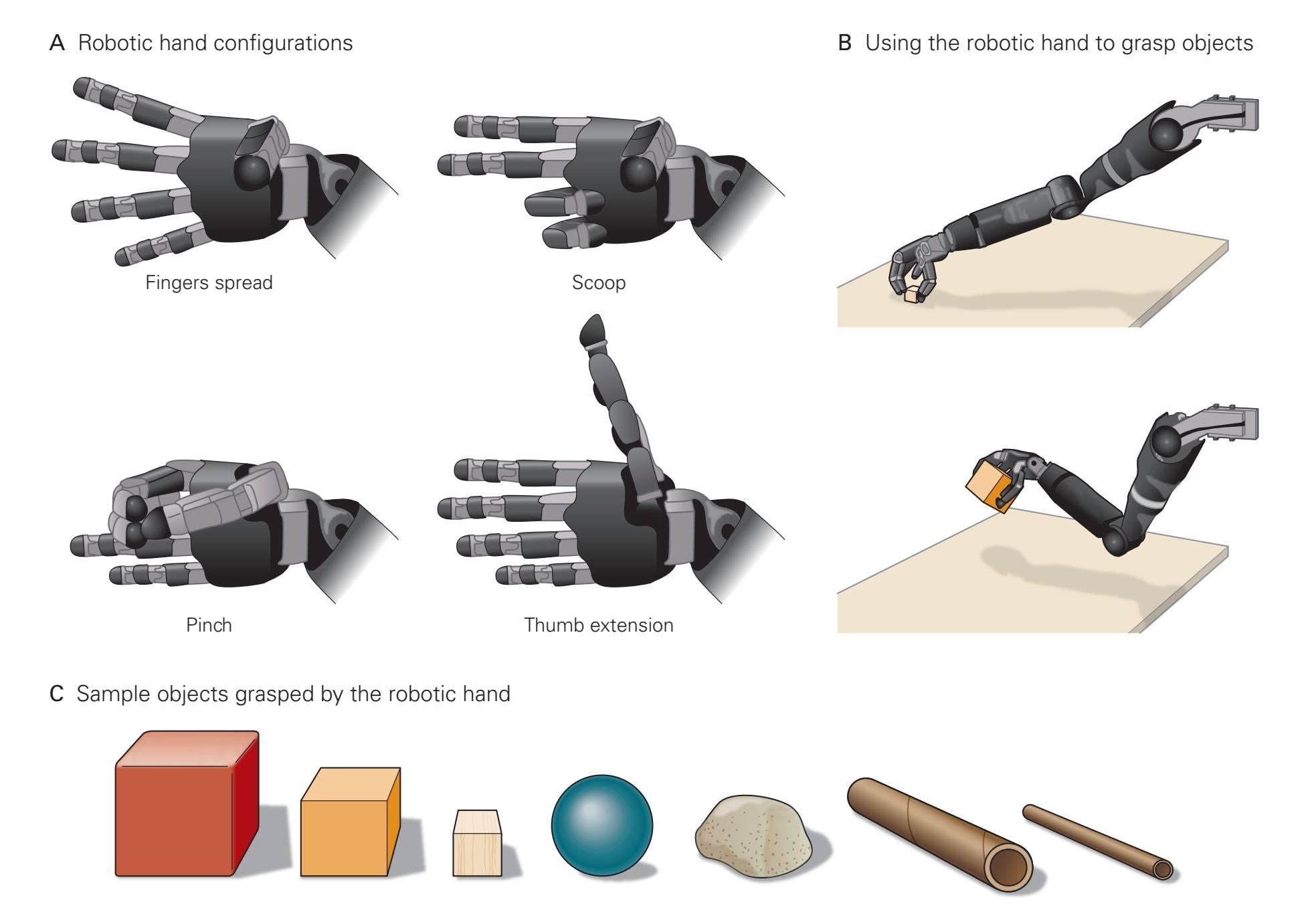 A Robotic hand configurations

Fingers spread

Scoop

Pinch

Thumb extension

B Using the robotic hand to grasp objects

C Sample objects grasped by the robotic hand