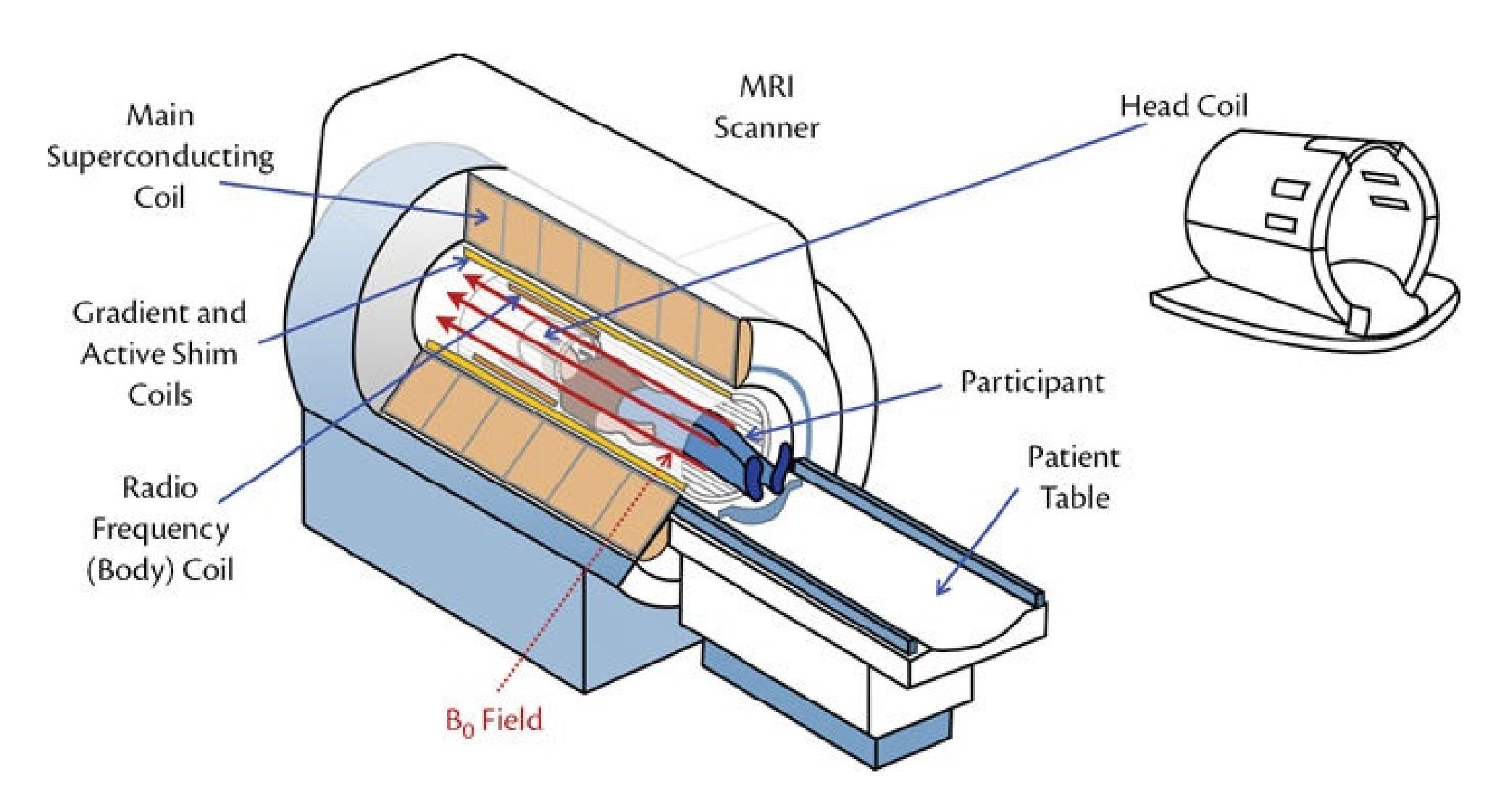 Main Superconducting Coil

MRI Scanner

Head Coil

Gradient and Active Shim Coils

Participant

Patient Table

Radio Frequency (Body) Coil

$B_0$ Field