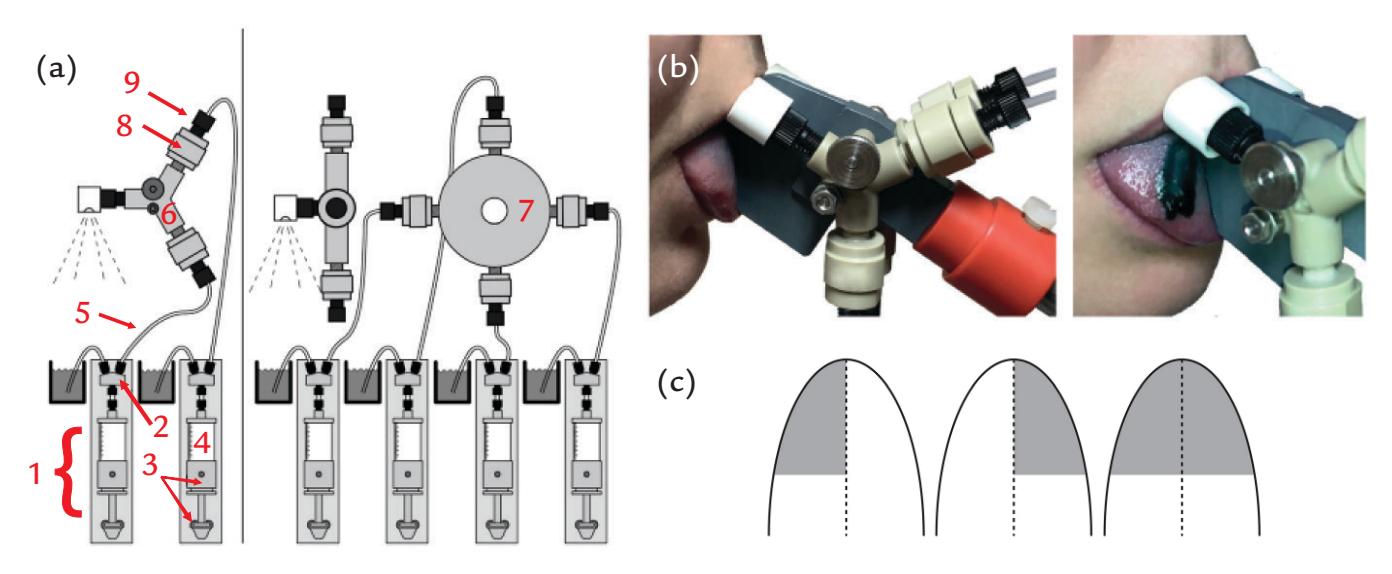 (a)
9
8
6
5
2
4
1
3
7
(b)
(c)