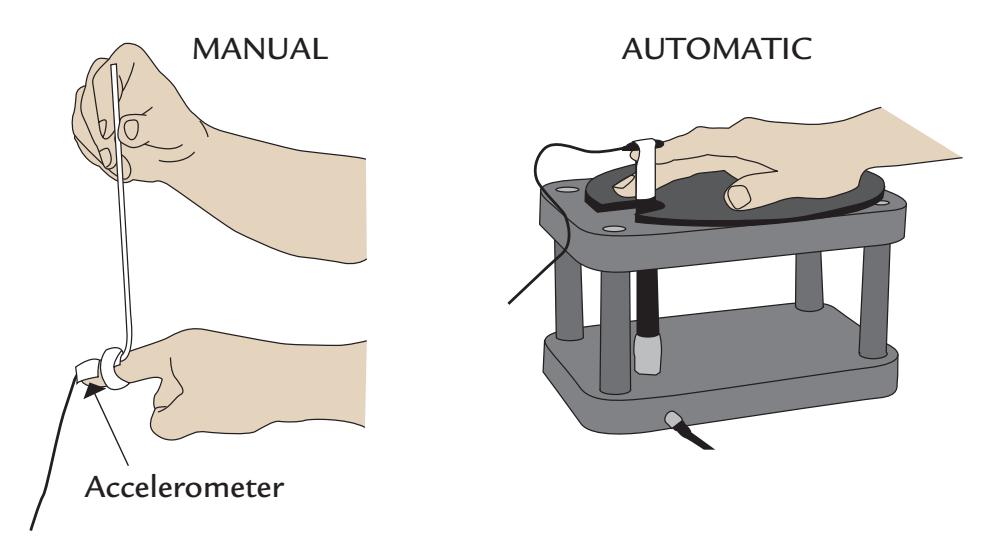 MANUAL

AUTOMATIC

Accelerometer