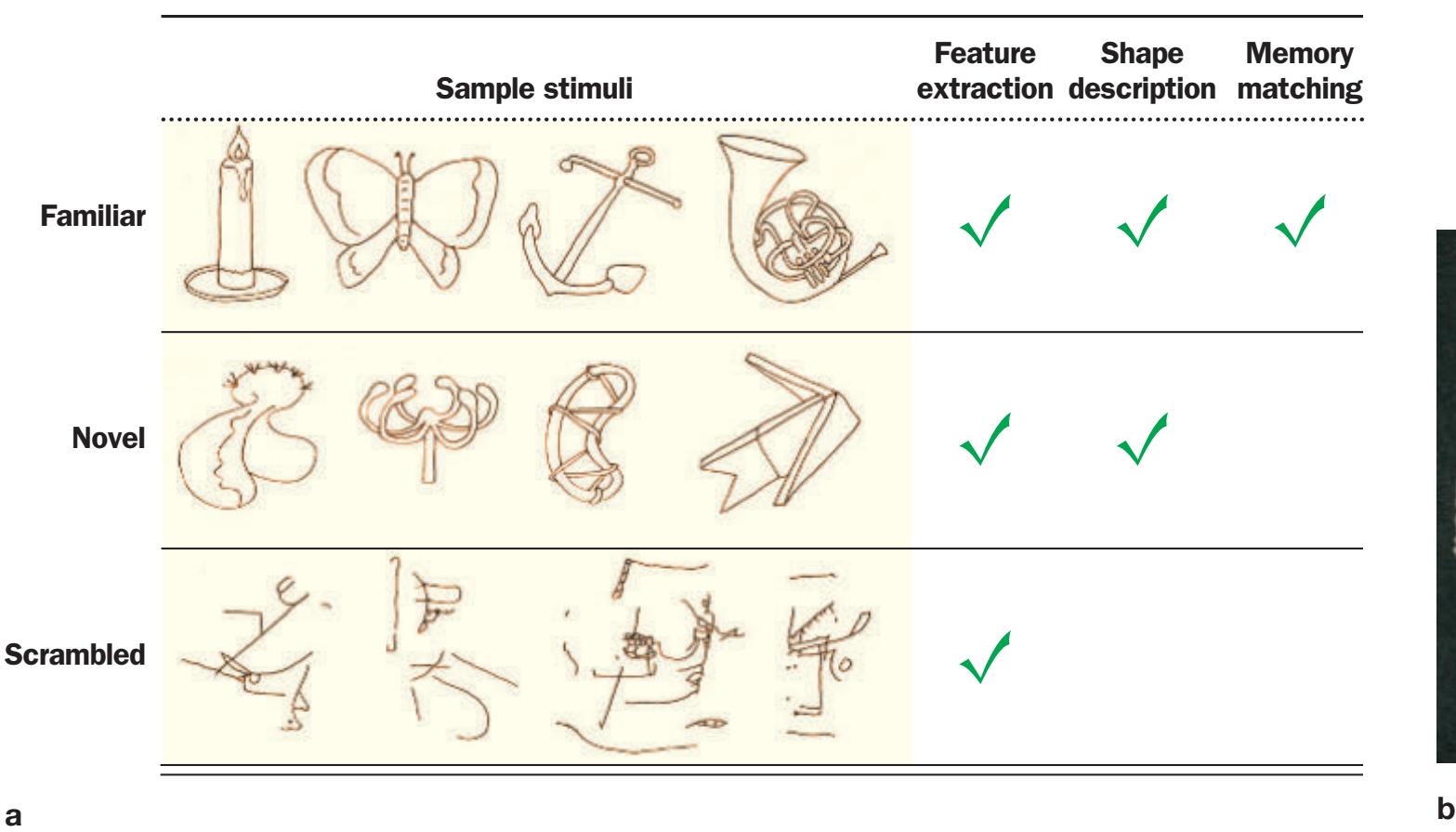 | | Sample stimuli | Feature extraction | Shape description | Memory matching |
|---|---|---|---|---|
| Familiar | | ✓ | ✓ | ✓ |
| Novel | | ✓ | ✓ | |
| Scrambled | | ✓ | | |

a

b