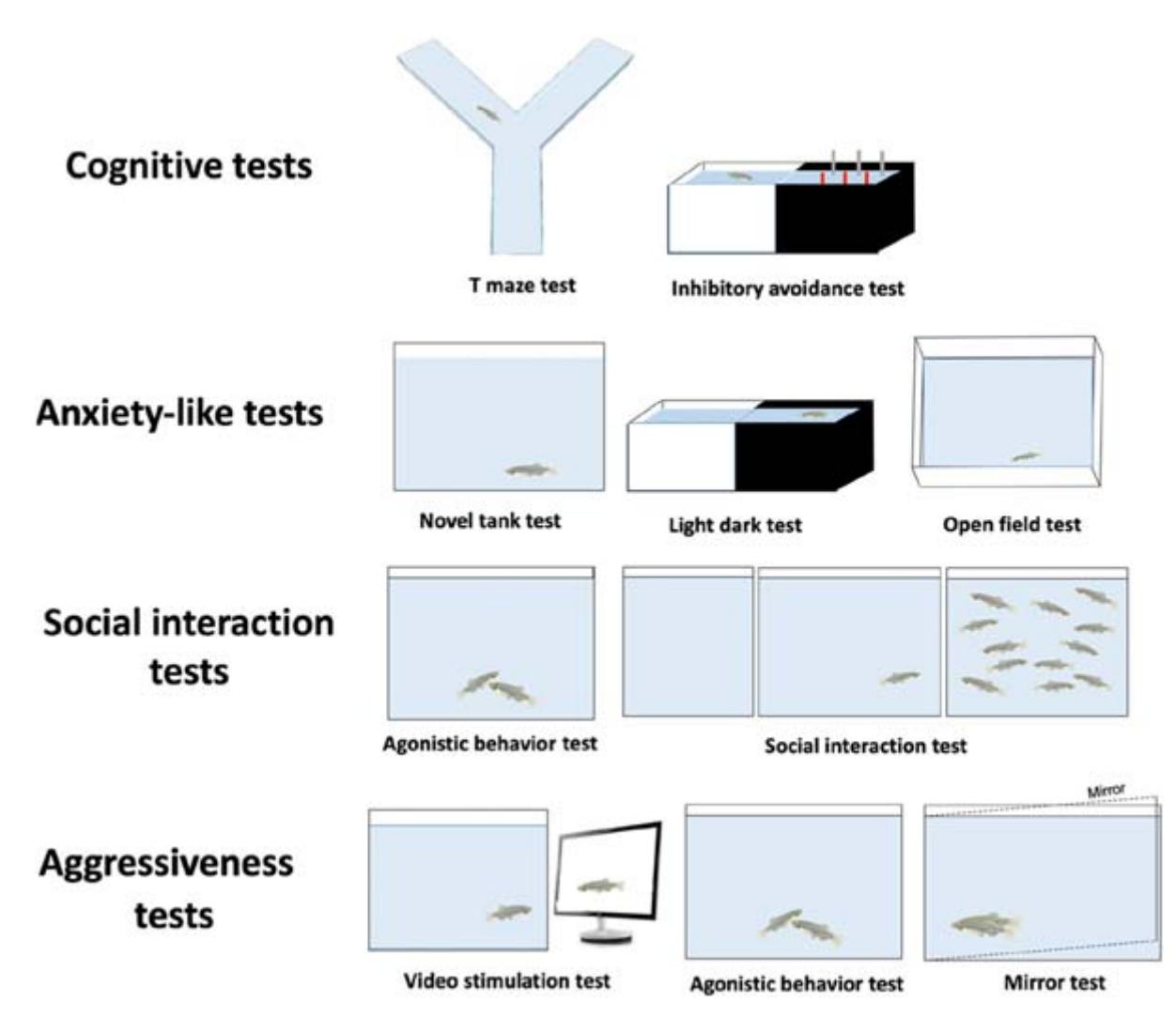 Cognitive tests

T maze test

Inhibitory avoidance test

Anxiety-like tests

Novel tank test

Light dark test

Open field test

Social interaction tests

Agonistic behavior test

Social interaction test

Aggressiveness tests

Video stimulation test

Agonistic behavior test

Mirror

Mirror test