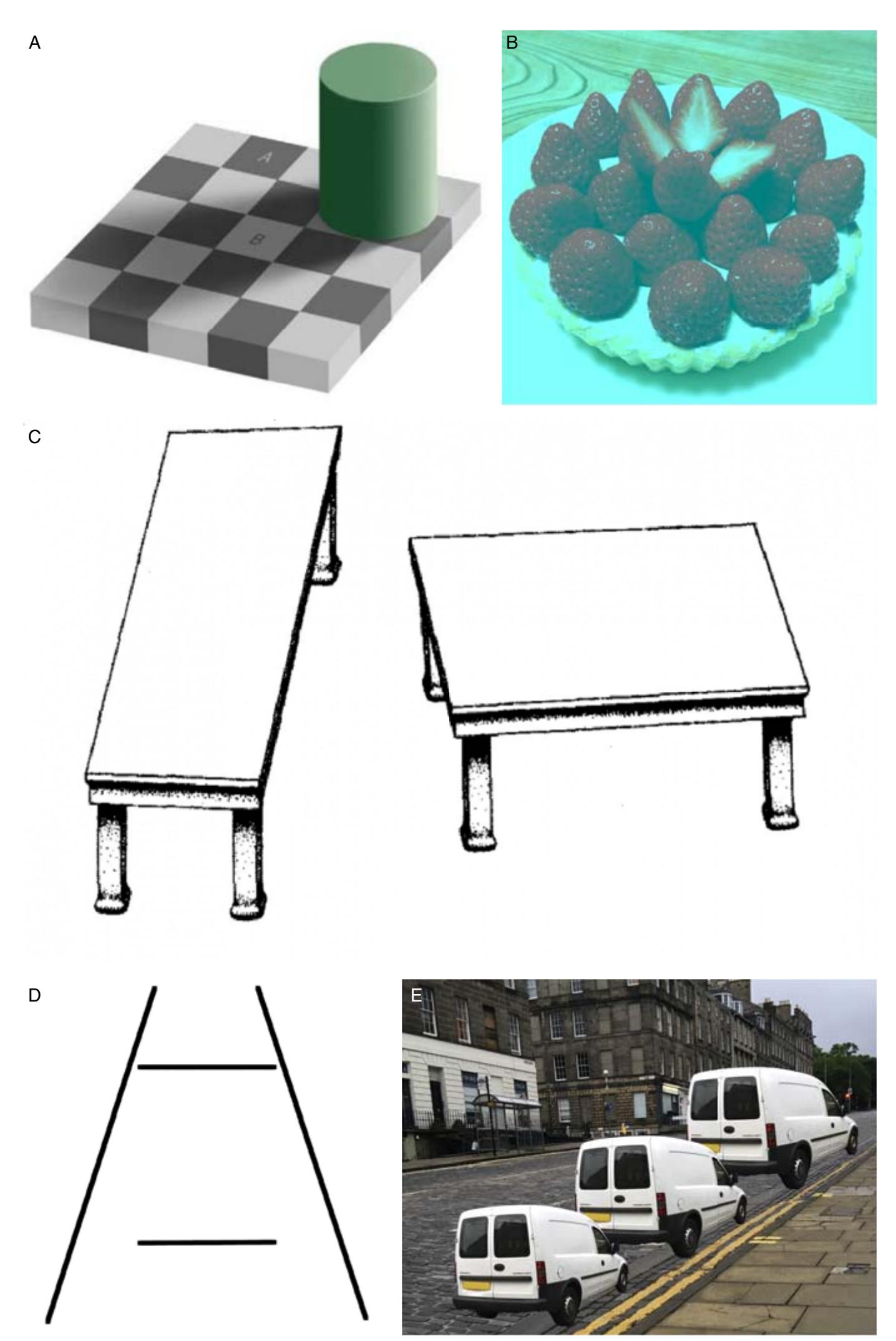 A

A

B

B

C

D

E